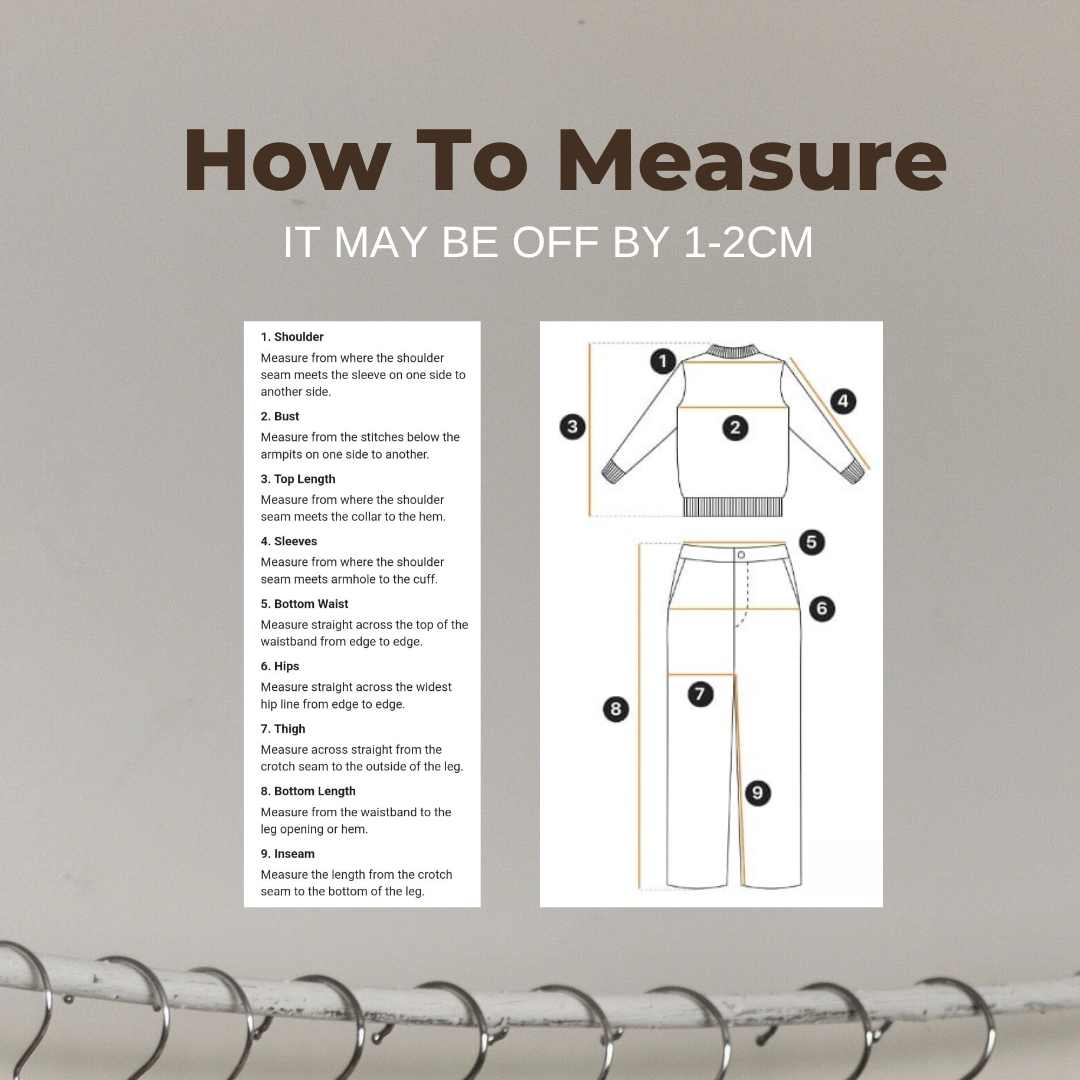 How To Measure
IT MAY BE OFF BY 1-2CM

1. Shoulder
Measure from where the shoulder seam meets the sleeve on one side to another side.

2. Bust
Measure from the stitches below the armpits on one side to another.

3. Top Length
Measure from where the shoulder seam meets the collar to the hem.

4. Sleeves
Measure from where the shoulder seam meets armhole to the cuff.

5. Bottom Waist
Measure straight across the top of the waistband from edge to edge.

6. Hips
Measure straight across the widest hip line from edge to edge.

7. Thigh
Measure across straight from the crotch seam to the outside of the leg.

8. Bottom Length
Measure from the waistband to the leg opening or hem.

9. Inseam
Measure the length from the crotch seam to the bottom of the leg.

1
2
3
4
5
6
7
8
9